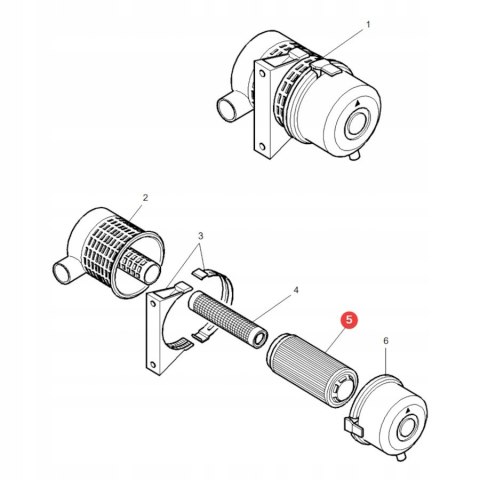 1

2

3

4

5

6